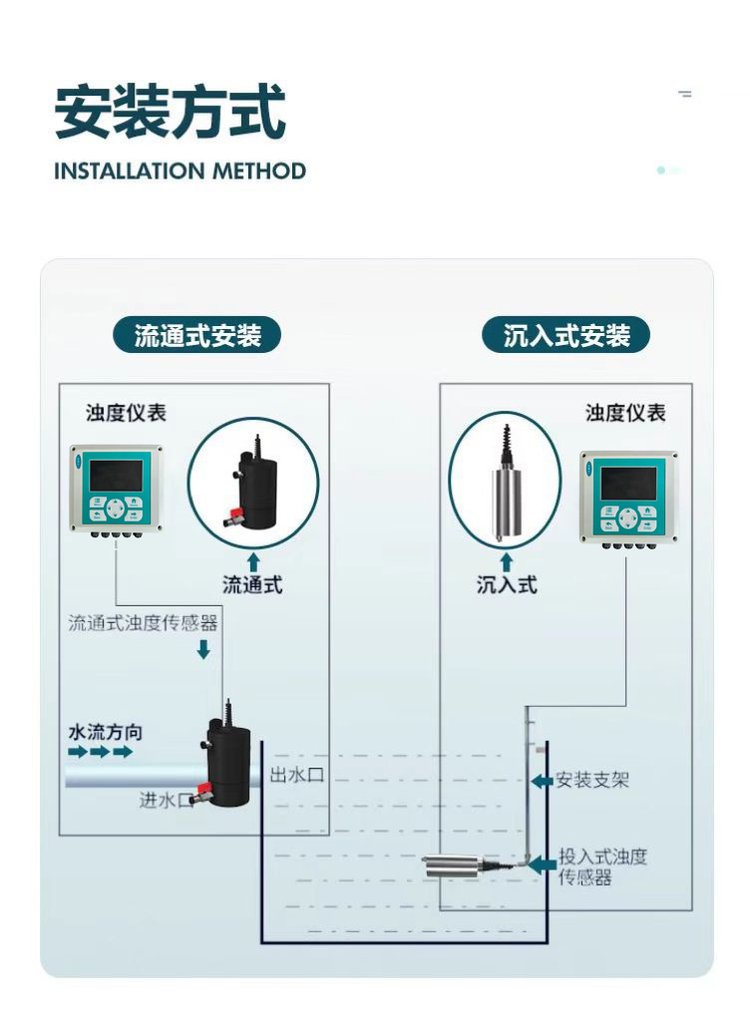 安装方式
INSTALLATION METHOD

流通式安装

浊度仪表

流通式

流通式浊度传感器

水流方向

进水口

出水口

沉入式安装

浊度仪表

沉入式

安装支架

投入式浊度传感器