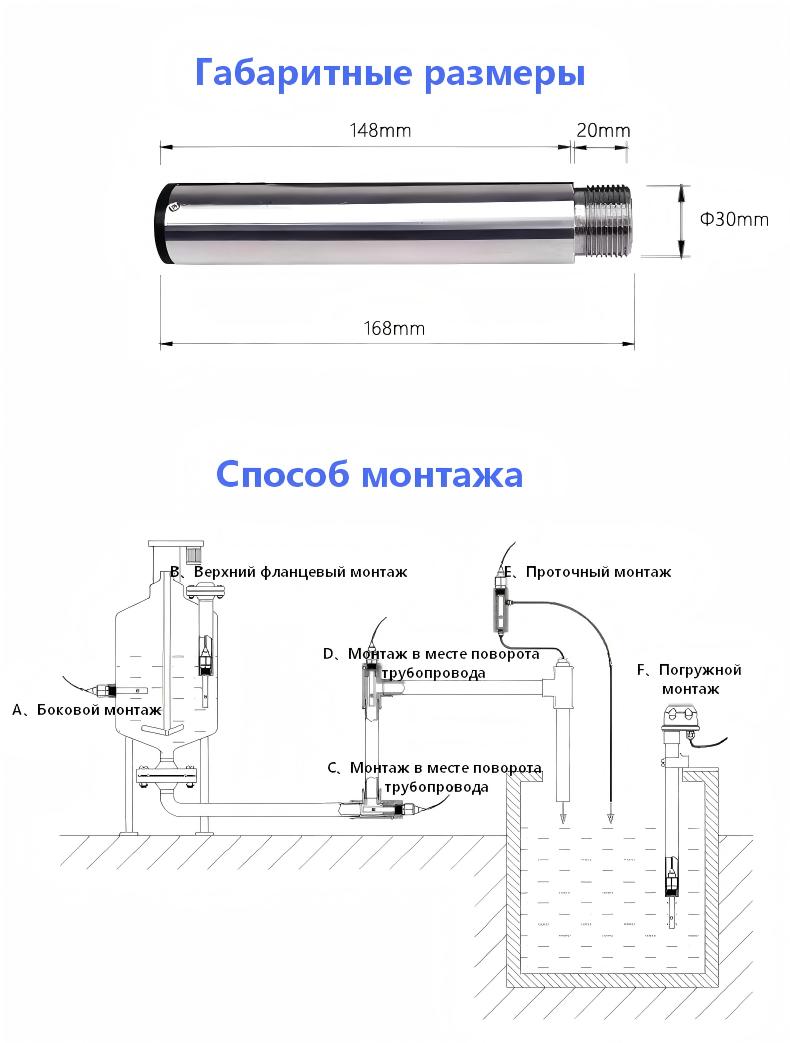 Габаритные размеры

148mm

20mm

Φ30mm

168mm

Способ монтажа

B、Верхний фланцевый монтаж

E、Проточный монтаж

D、Монтаж в месте поворота трубопровода

F、Погружной монтаж

A、Боковой монтаж

C、Монтаж в месте поворота трубопровода