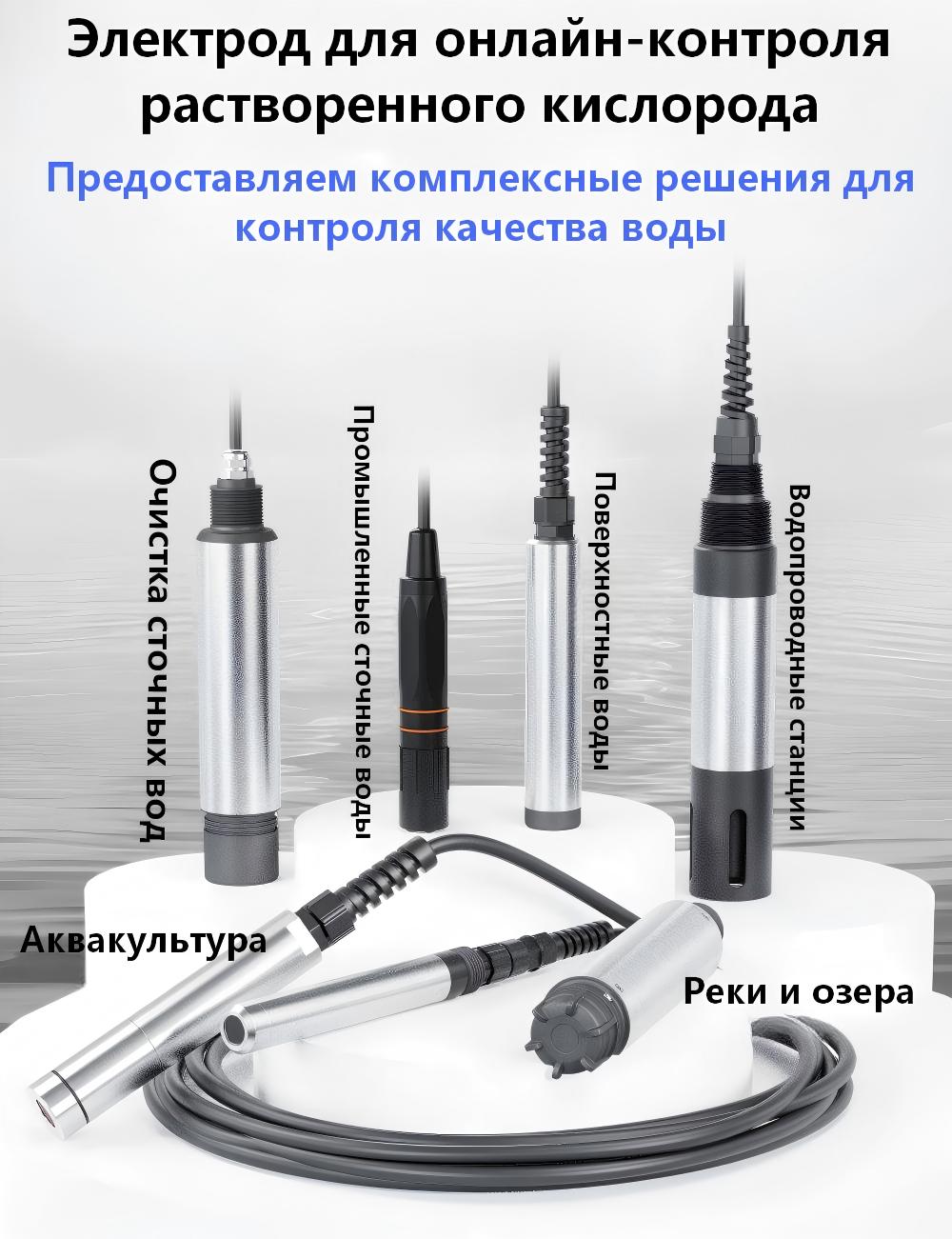 Электрод для онлайн-контроля растворенного кислорода

Предоставляем комплексные решения для контроля качества воды

Очистка сточных вод

Промышленные сточные воды

Поверхностные воды

Водопроводные станции

Аквакультура

Реки и озера